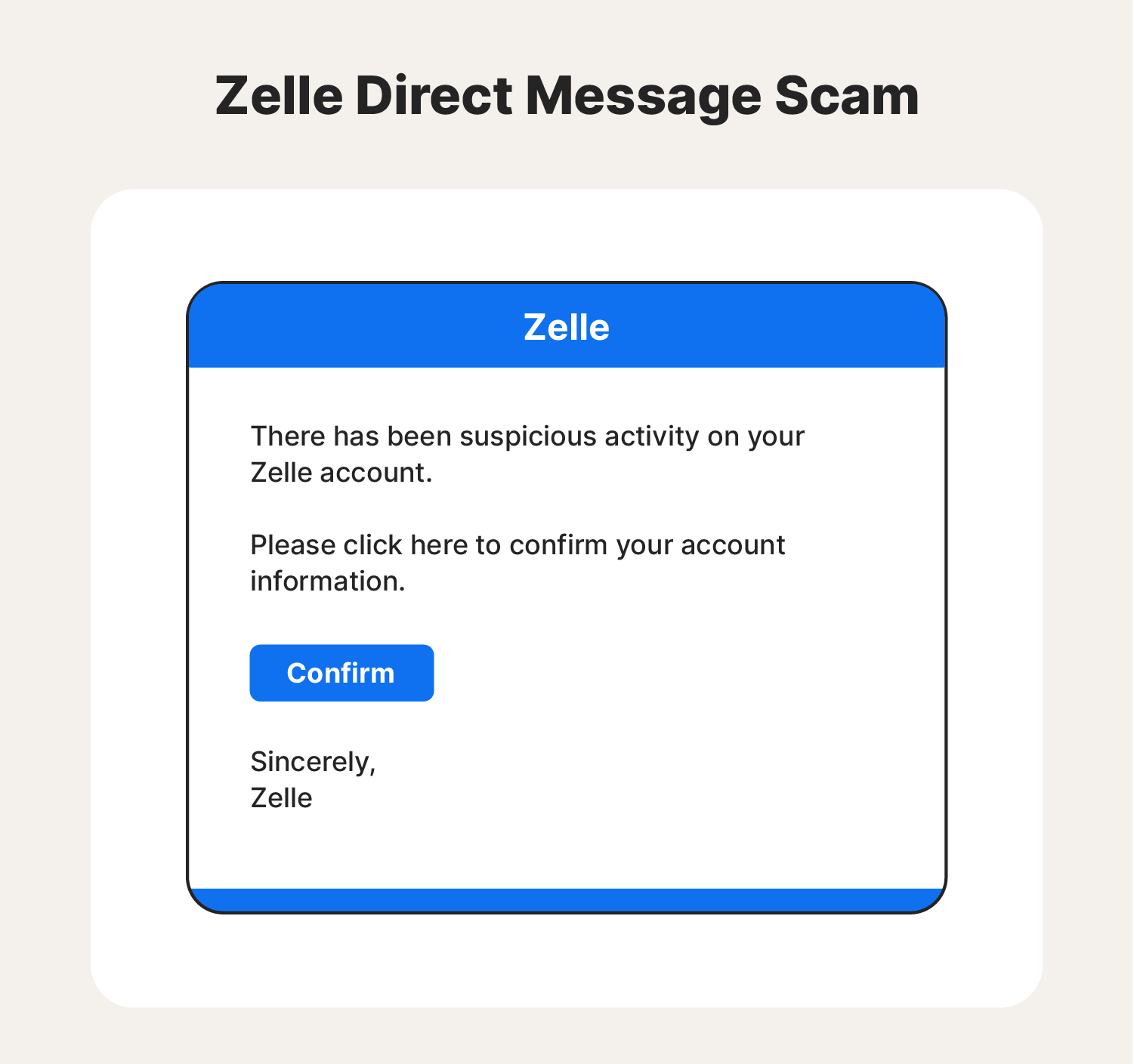 Zelle Direct Message Scam

Zelle

There has been suspicious activity on your Zelle account.

Please click here to confirm your account information.

Confirm

Sincerely,
Zelle